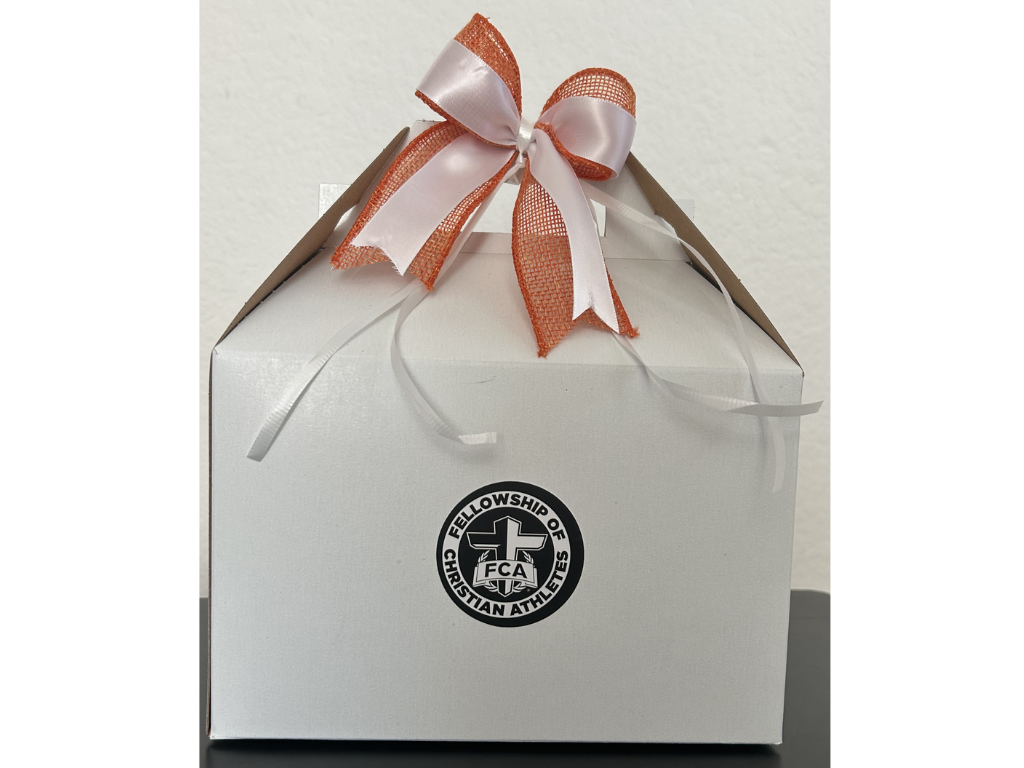 FELLOWSHIP OF CHRISTIAN ATHLETES
FCA